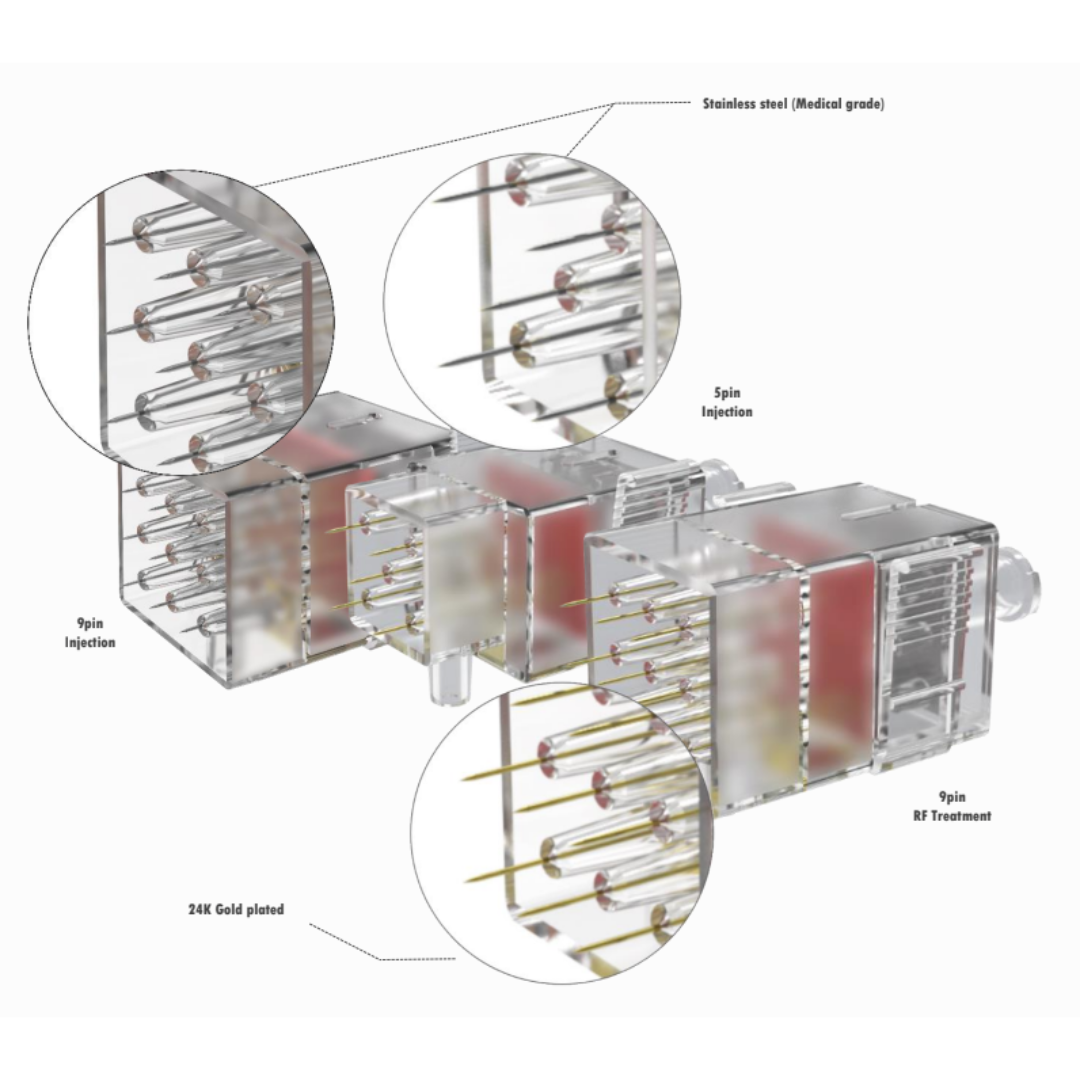 Stainless steel (Medical grade)

5pin
Injection

9pin
Injection

9pin
RF Treatment

24K Gold plated